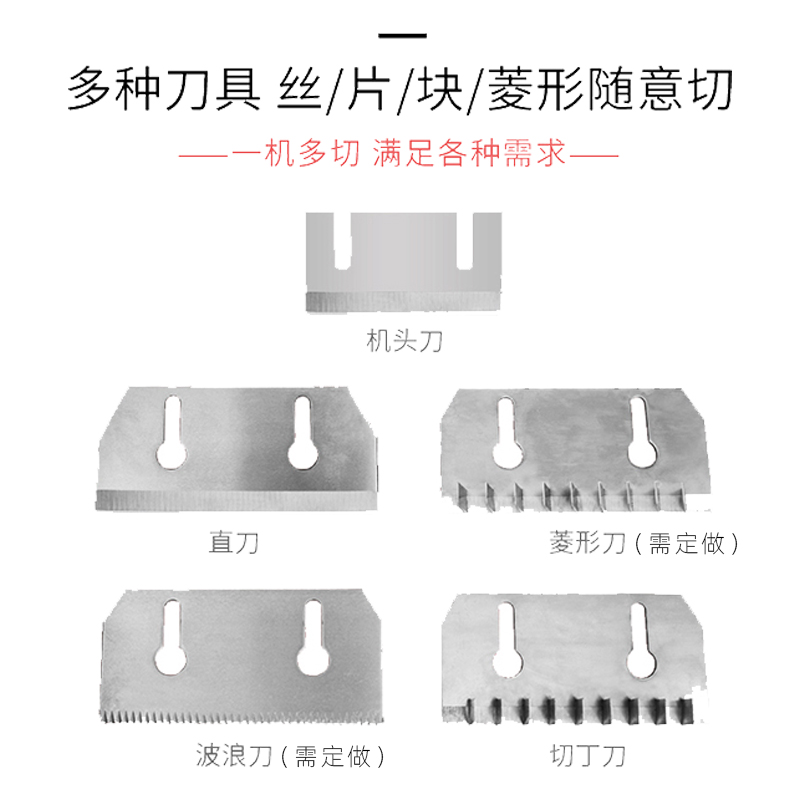 多种刀具 丝/片/块/菱形随意切

——一机多切 满足各种需求——

机头刀

直刀

菱形刀（需定做）

波浪刀（需定做）

切丁刀